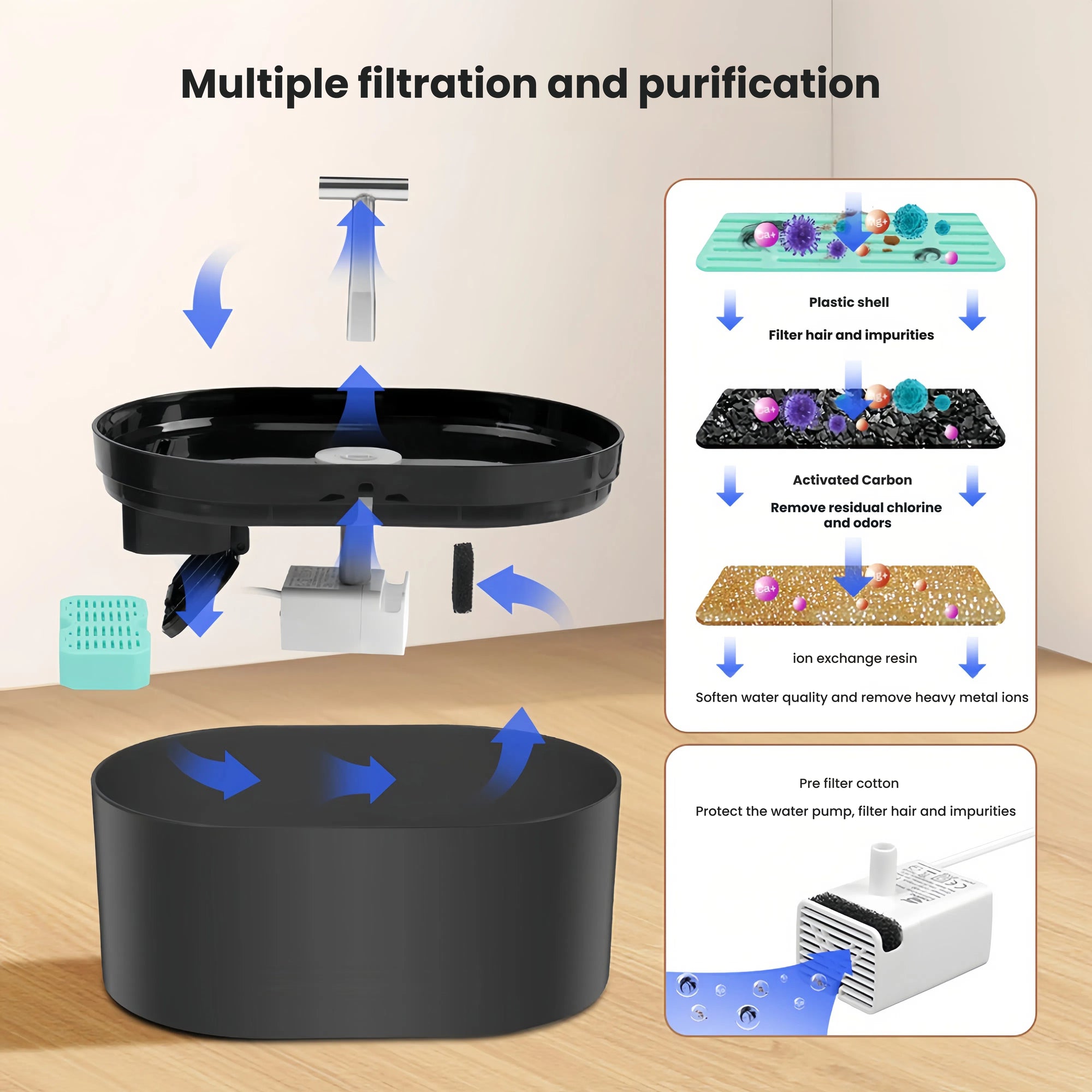 Multiple filtration and purification

Ca+

Mg+

Plastic shell

Filter hair and impurities

Ca+

Mg+

Activated Carbon

Remove residual chlorine and odors

Ca+

Mg+

ion exchange resin

Soften water quality and remove heavy metal ions

Pre filter cotton

Protect the water pump, filter hair and impurities